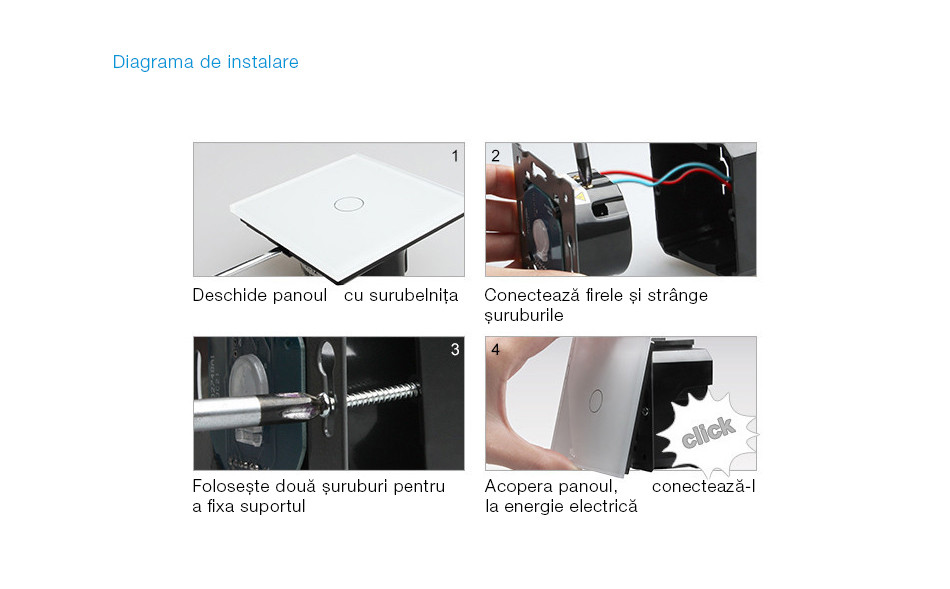 Diagrama de instalare

1

Deschide panoul cu surubelnița

2

Conectează firele și strânge șuruburile

3

Folosește două șuruburi pentru a fixa suportul

4

click

Acopera panoul, conectează-l la energie electrică